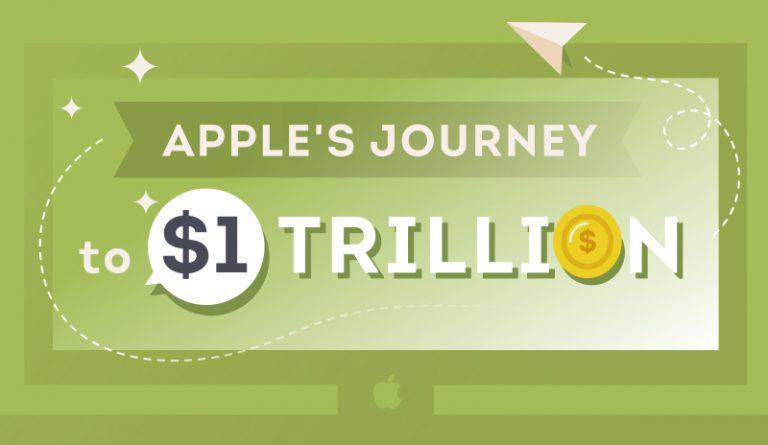 APPLE'S JOURNEY

to $1 TRILLION